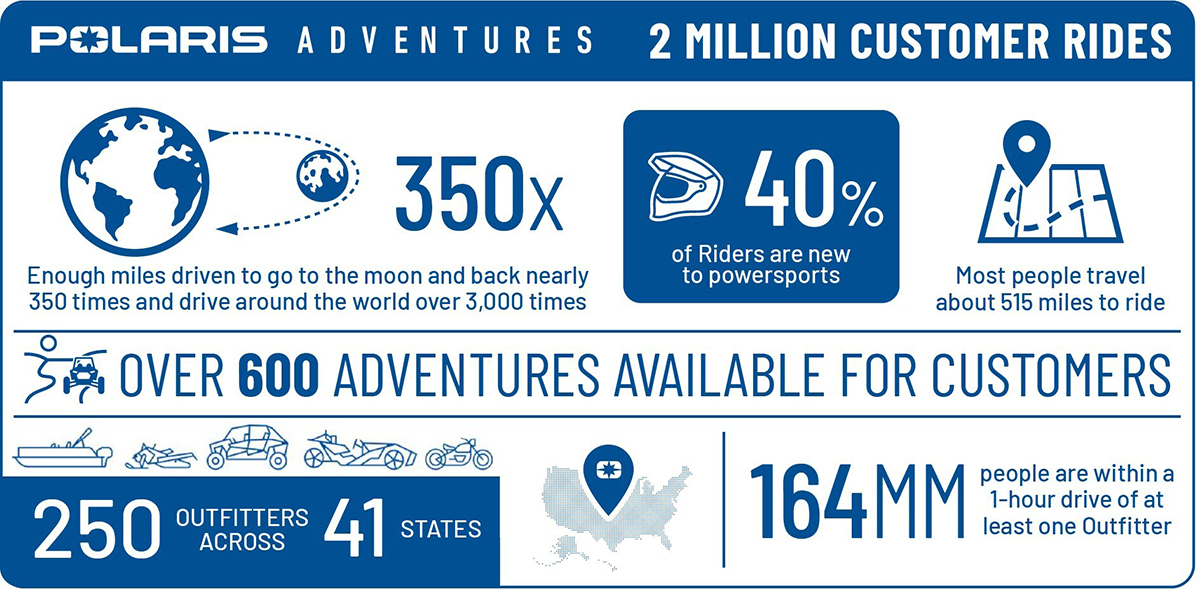 POLARIS ADVENTURES 2 MILLION CUSTOMER RIDES

350x
Enough miles driven to go to the moon and back nearly 350 times and drive around the world over 3,000 times

40%
of Riders are new to powersports

Most people travel about 515 miles to ride

OVER 600 ADVENTURES AVAILABLE FOR CUSTOMERS

250 OUTFITTERS ACROSS 41 STATES

164MM people are within a 1-hour drive of at least one Outfitter